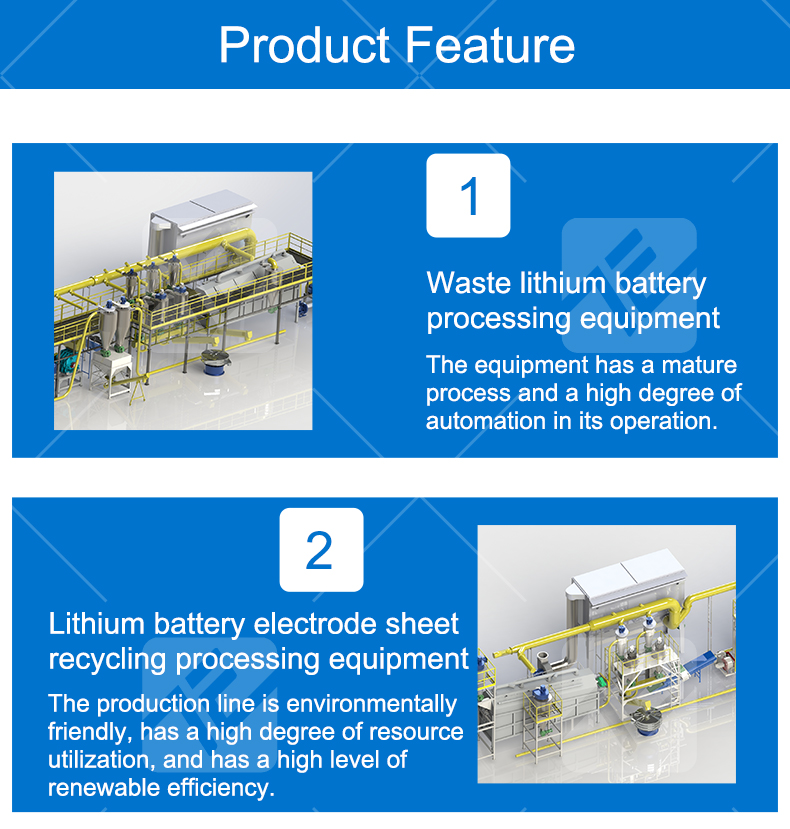 Product Feature

1

Waste lithium battery processing equipment

The equipment has a mature process and a high degree of automation in its operation.

2

Lithium battery electrode sheet recycling processing equipment

The production line is environmentally friendly, has a high degree of resource utilization, and has a high level of renewable efficiency.