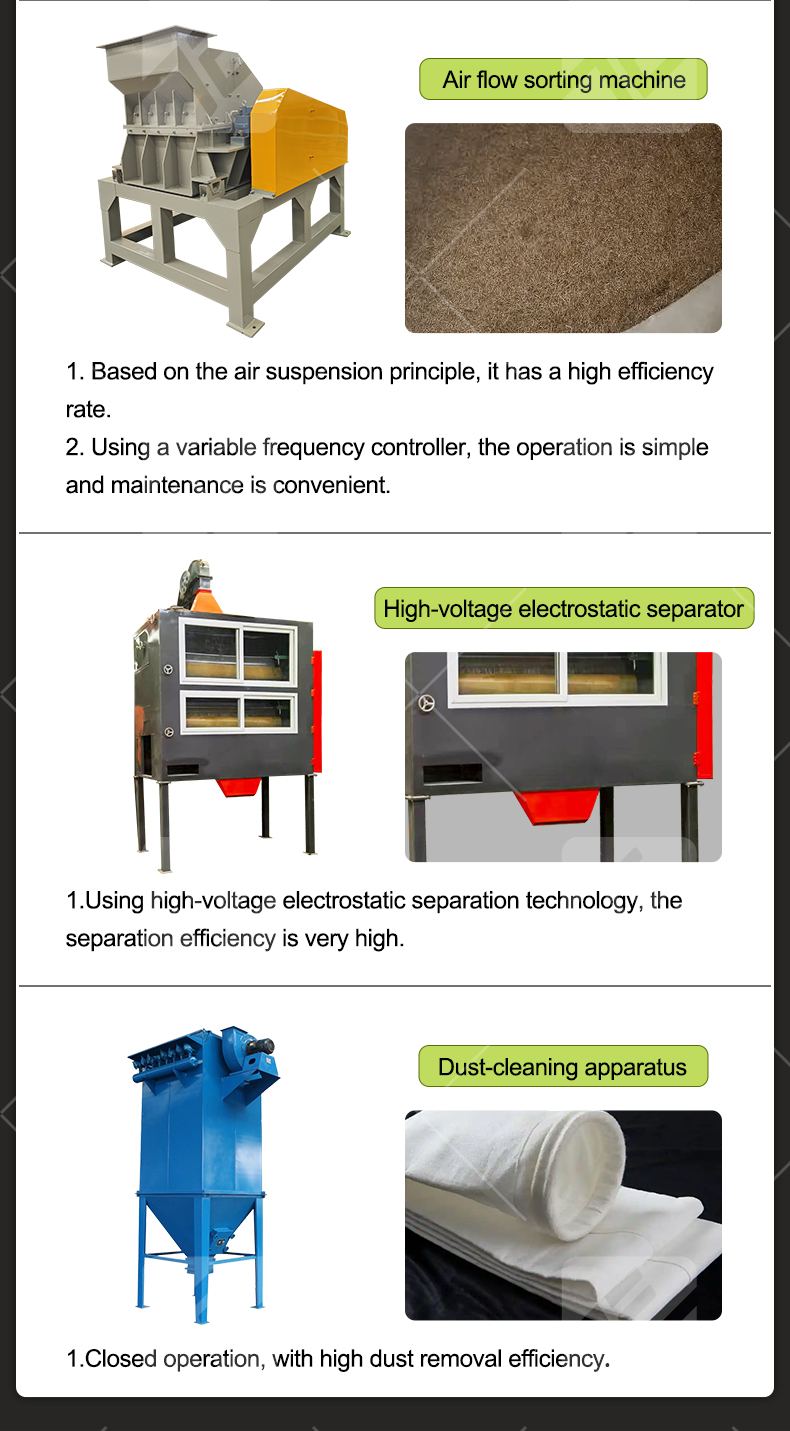 Air flow sorting machine

1. Based on the air suspension principle, it has a high efficiency rate.
2. Using a variable frequency controller, the operation is simple and maintenance is convenient.

High-voltage electrostatic separator

1.Using high-voltage electrostatic separation technology, the separation efficiency is very high.

Dust-cleaning apparatus

1.Closed operation, with high dust removal efficiency.